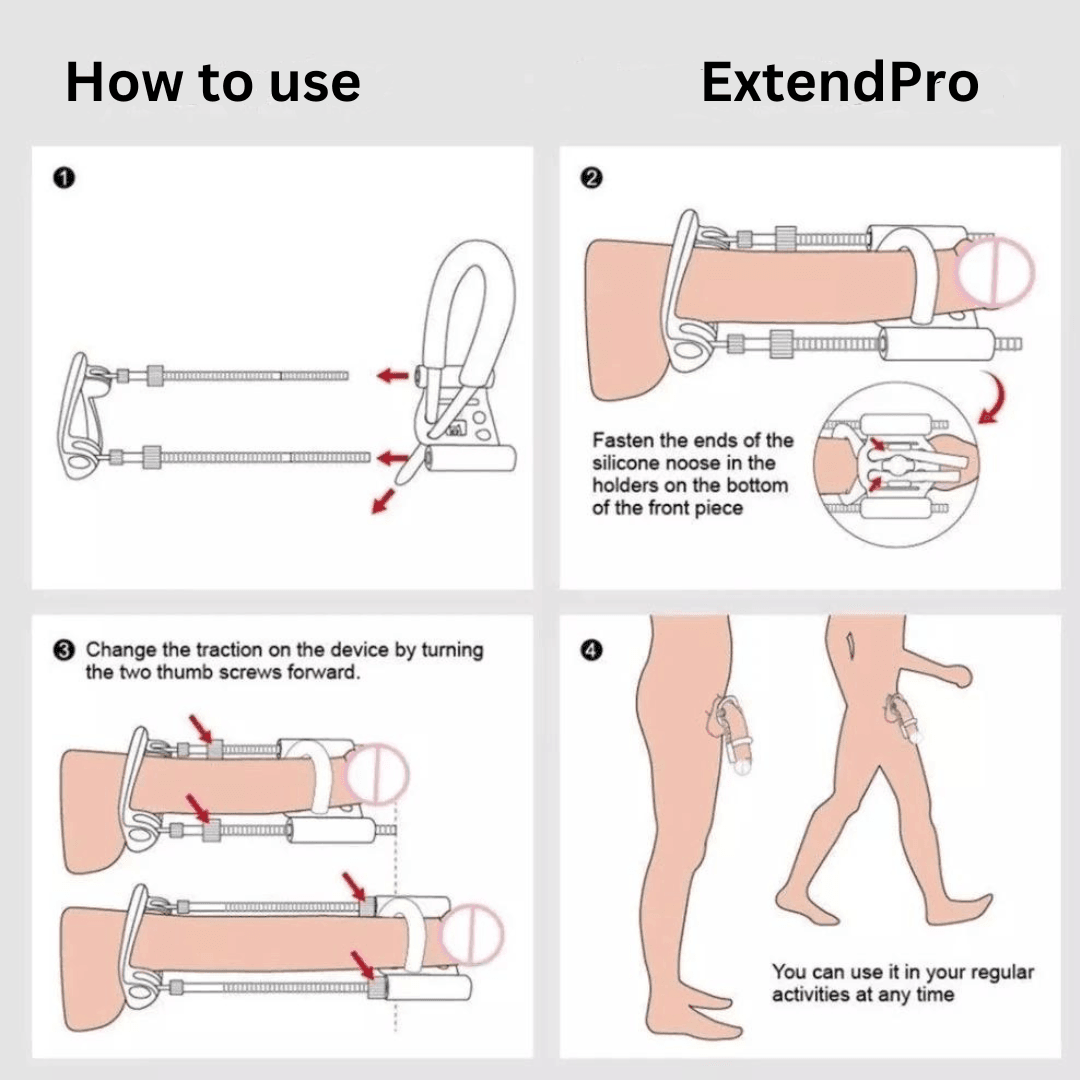 How to use ExtendPro

❶

❷

Fasten the ends of the silicone noose in the holders on the bottom of the front piece

❸ Change the traction on the device by turning the two thumb screws forward.

❹

You can use it in your regular activities at any time