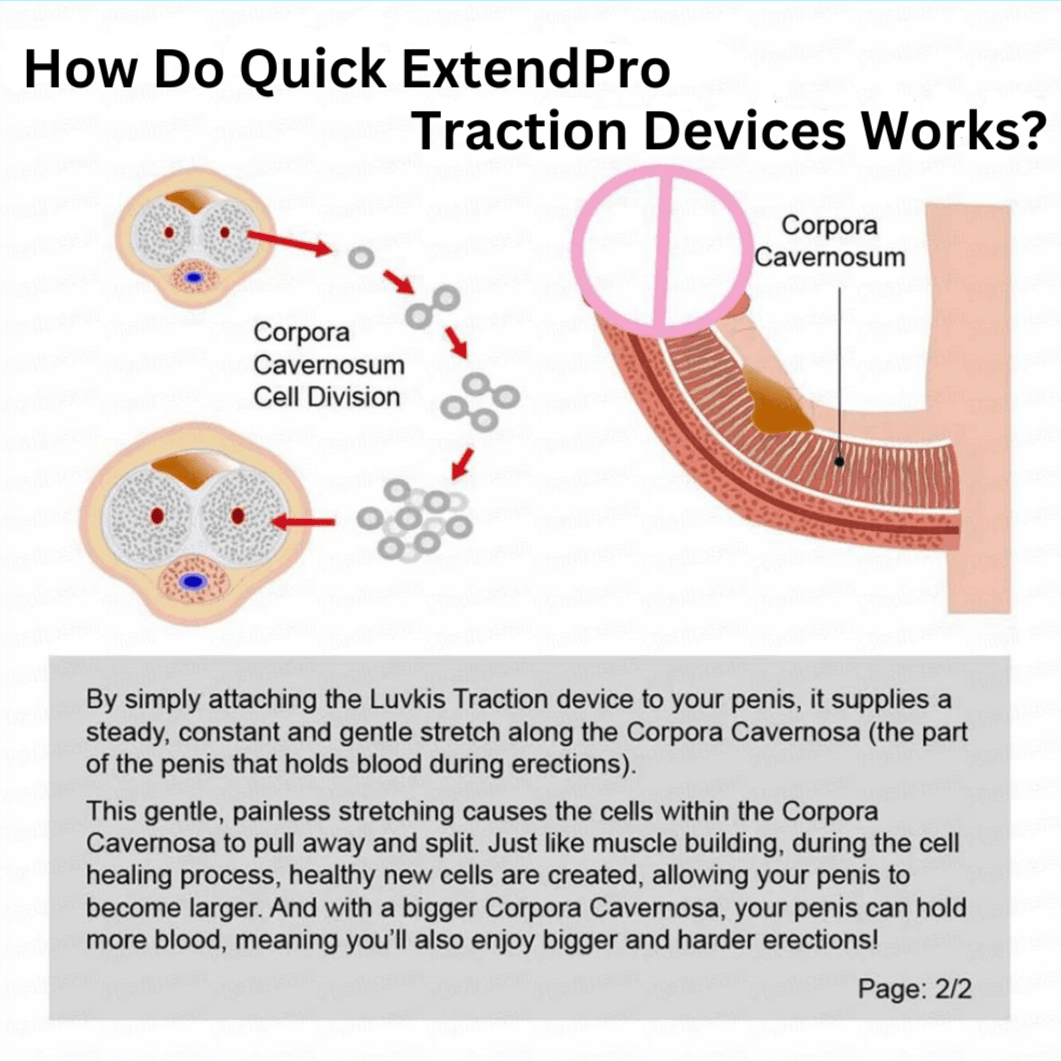 How Do Quick ExtendPro Traction Devices Works?

Corpora Cavernosum Cell Division

Corpora Cavernosum

By simply attaching the Luvkis Traction device to your penis, it supplies a steady, constant and gentle stretch along the Corpora Cavernosa (the part of the penis that holds blood during erections).

This gentle, painless stretching causes the cells within the Corpora Cavernosa to pull away and split. Just like muscle building, during the cell healing process, healthy new cells are created, allowing your penis to become larger. And with a bigger Corpora Cavernosa, your penis can hold more blood, meaning you'll also enjoy bigger and harder erections!

Page: 2/2